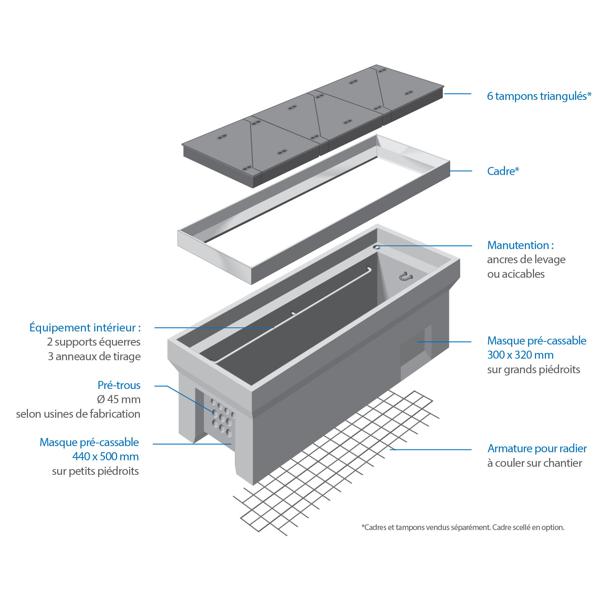 6 tampons triangulés*

Cadre*

Manutention :
ancres de levage
ou acicables

Équipement intérieur :
2 supports équerres
3 anneaux de tirage

Masque pré-cassable
300 x 320 mm
sur grands piédroits

Pré-trous
Ø 45 mm
selon usines de fabrication

Masque pré-cassable
440 x 500 mm
sur petits piédroits

Armature pour radier
à couler sur chantier

*Cadres et tampons vendus séparément. Cadre scellé en option.